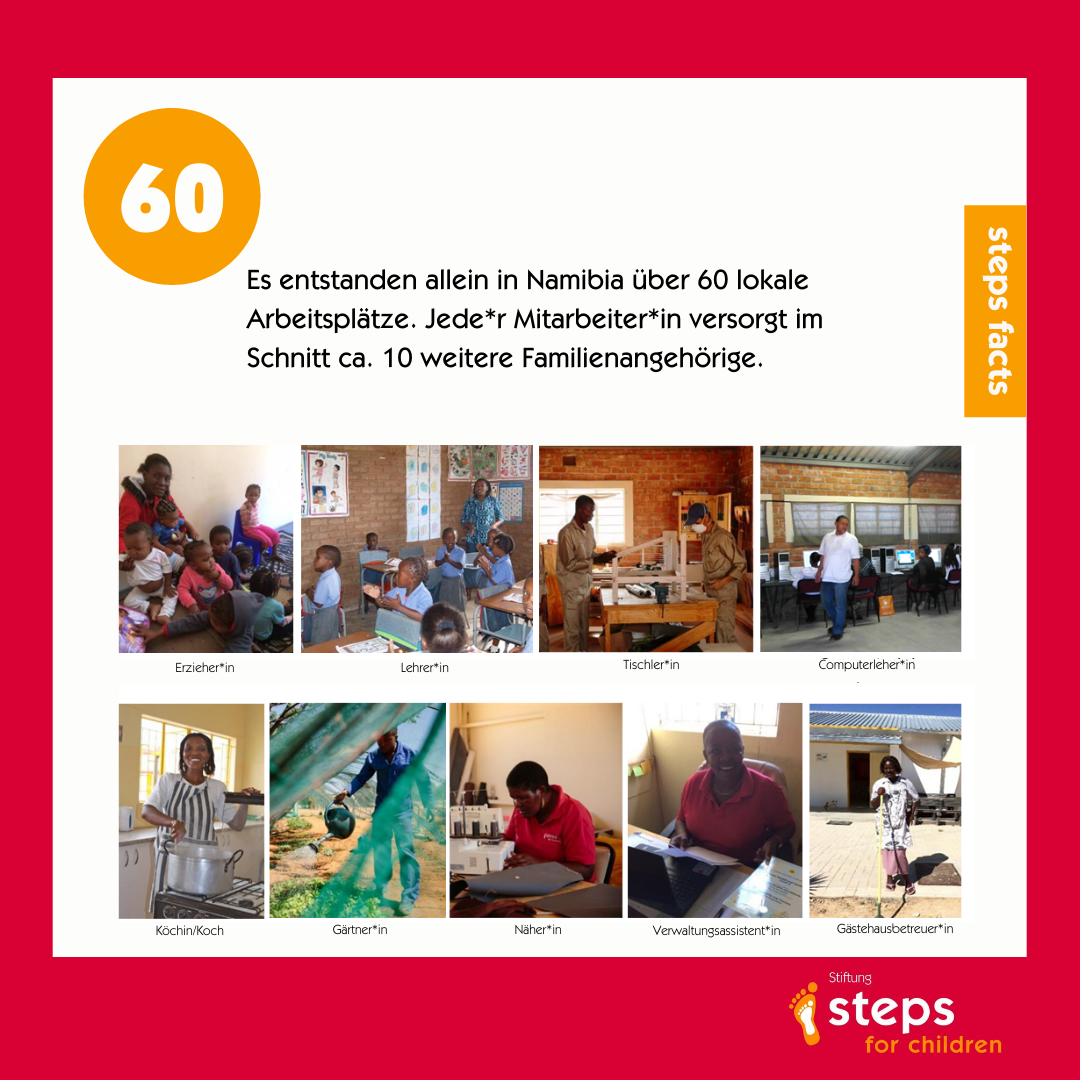 60

Es entstanden allein in Namibia über 60 lokale Arbeitsplätze. Jede*r Mitarbeiter*in versorgt im Schnitt ca. 10 weitere Familienangehörige.

steps facts

Erzieher*in

Lehrer*in

Tischler*in

Computerleher*in

Köchin/Koch

Gärtner*in

Näher*in

Verwaltungsassistent*in

Gästehausbetreuer*in

Stiftung
steps
for children