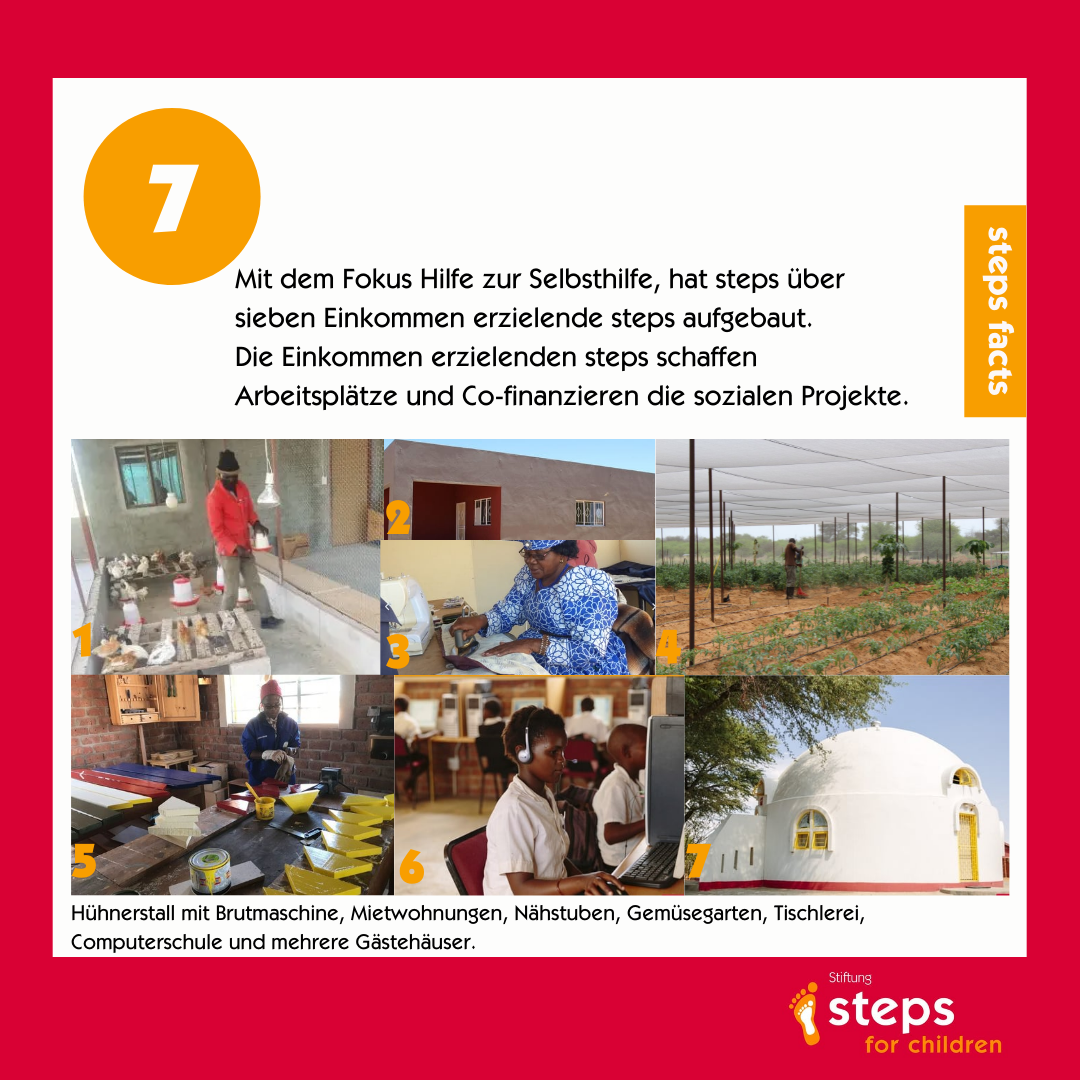 7

steps facts

Mit dem Fokus Hilfe zur Selbsthilfe, hat steps über sieben Einkommen erzielende steps aufgebaut. Die Einkommen erzielenden steps schaffen Arbeitsplätze und Co-finanzieren die sozialen Projekte.

1
2
3
4
5
6
7

Hühnerstall mit Brutmaschine, Mietwohnungen, Nähstuben, Gemüsegarten, Tischlerei, Computerschule und mehrere Gästehäuser.

Stiftung
steps
for children